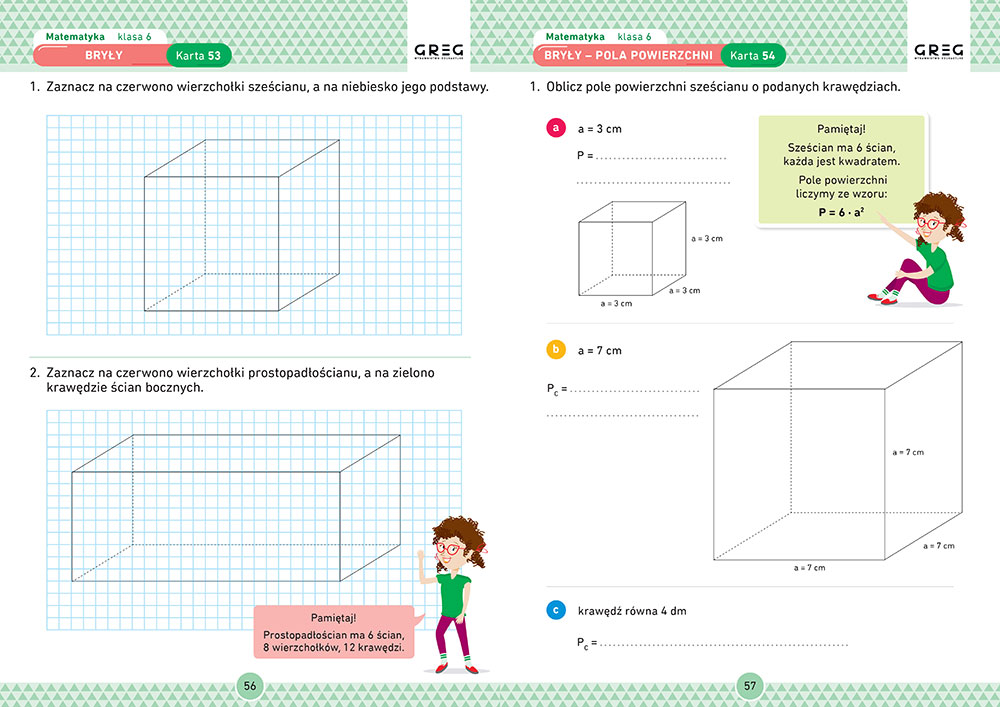 Matematyka klasa 6

BRYŁY Karta 53

GREG

1. Zaznacz na czerwono wierzchołki sześcianu, a na niebiesko jego podstawy.

2. Zaznacz na czerwono wierzchołki prostopadłościanu, a na zielono krawędzie ścian bocznych.

Pamiętaj!
Prostopadłościan ma 6 ścian, 8 wierzchołków, 12 krawędzi.

56

Matematyka klasa 6

BRYŁY – POLA POWIERZCHNI Karta 54

GREG

1. Oblicz pole powierzchni sześcianu o podanych krawędziach.

a a = 3 cm

P = ..............................

..............................

a = 3 cm

a = 3 cm

a = 3 cm

Pamiętaj!
Sześcian ma 6 ścian, każda jest kwadratem.
Pole powierzchni liczymy ze wzoru:
$P = 6 \cdot a^2$

b a = 7 cm

$P_c$ = ..............................

..............................

a = 7 cm

a = 7 cm

a = 7 cm

c krawędź równa 4 dm

$P_c$ = ..............................

57